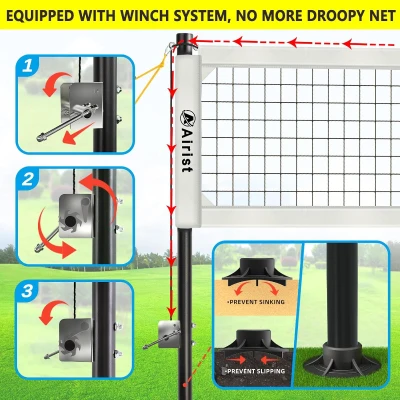 EQUIPPED WITH WINCH SYSTEM, NO MORE DROOPY NET

1

2

3

Airist

•PREVENT SINKING

•PREVENT SLIPPING