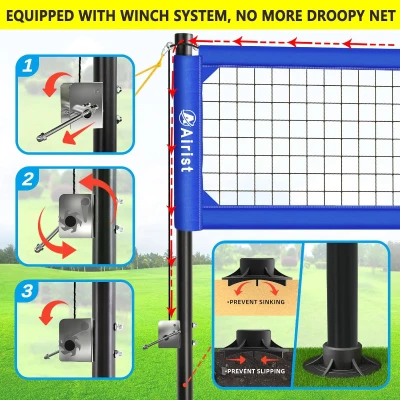 EQUIPPED WITH WINCH SYSTEM, NO MORE DROOPY NET

1

2

3

Airist

•PREVENT SINKING

•PREVENT SLIPPING