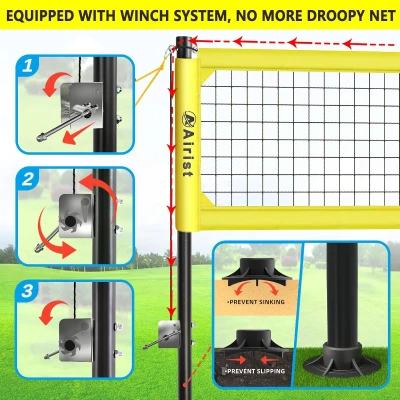 EQUIPPED WITH WINCH SYSTEM, NO MORE DROOPY NET

1

2

3

Airist

•PREVENT SINKING

•PREVENT SLIPPING