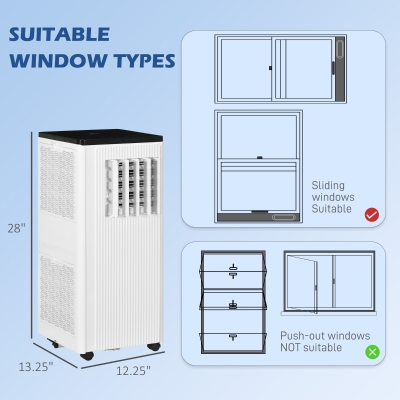 SUITABLE
WINDOW TYPES

28"

13.25"

12.25"

Sliding windows Suitable

Push-out windows NOT suitable