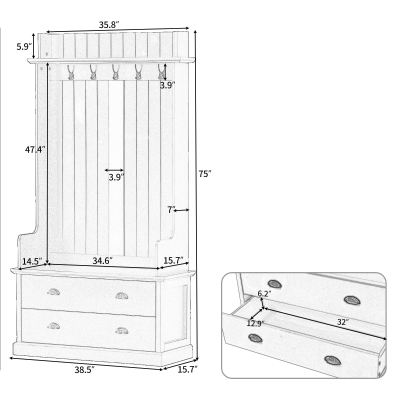 35.8"
5.9"
3.9"
47.4"
3.9"
75"
7"
14.5"
34.6"
15.7"
38.5"
15.7"
6.2"
12.9"
32"