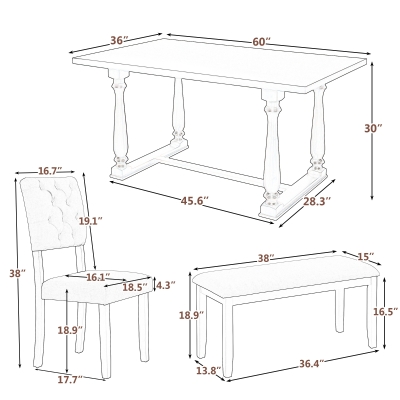 36″
60″
30″
45.6″
28.3″
16.7″
19.1″
38″
16.1″
18.5″
4.3″
18.9″
17.7″
38″
15″
18.9″
16.5″
13.8″
36.4″