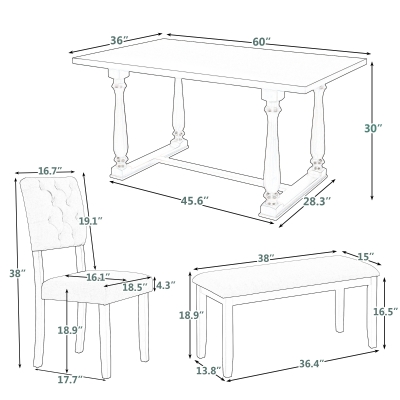 36″
60″
30″
45.6″
28.3″
16.7″
19.1″
38″
16.1″
18.5″
4.3″
18.9″
17.7″
38″
15″
18.9″
16.5″
13.8″
36.4″