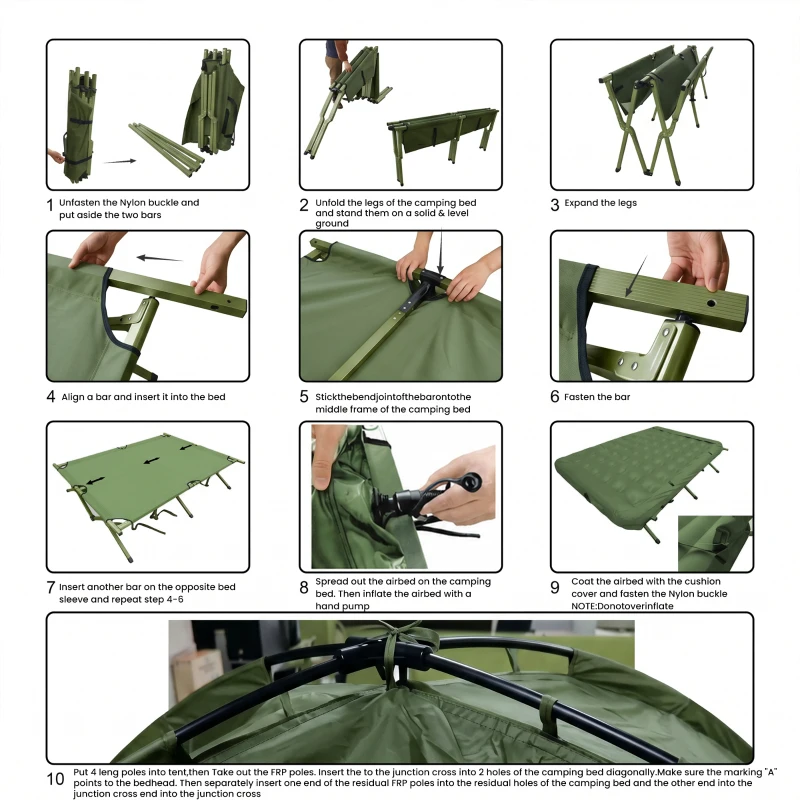 1 Unfasten the Nylon buckle and put aside the two bars

2 Unfold the legs of the camping bed and stand them on a solid & level ground

3 Expand the legs

4 Align a bar and insert it into the bed

5 Stickthebendjointofthebarontothe middle frame of the camping bed

6 Fasten the bar

7 Insert another bar on the opposite bed sleeve and repeat step 4-6

8 Spread out the airbed on the camping bed. Then inflate the airbed with a hand pump

9 Coat the airbed with the cushion cover and fasten the Nylon buckle NOTE:Donotoverinflate

10 Put 4 leng poles into tent,then Take out the FRP poles. Insert the to the junction cross into 2 holes of the camping bed diagonally.Make sure the marking "A" points to the bedhead. Then separately insert one end of the residual FRP poles into the residual holes of the camping bed and the other end into the junction cross end into the junction cross