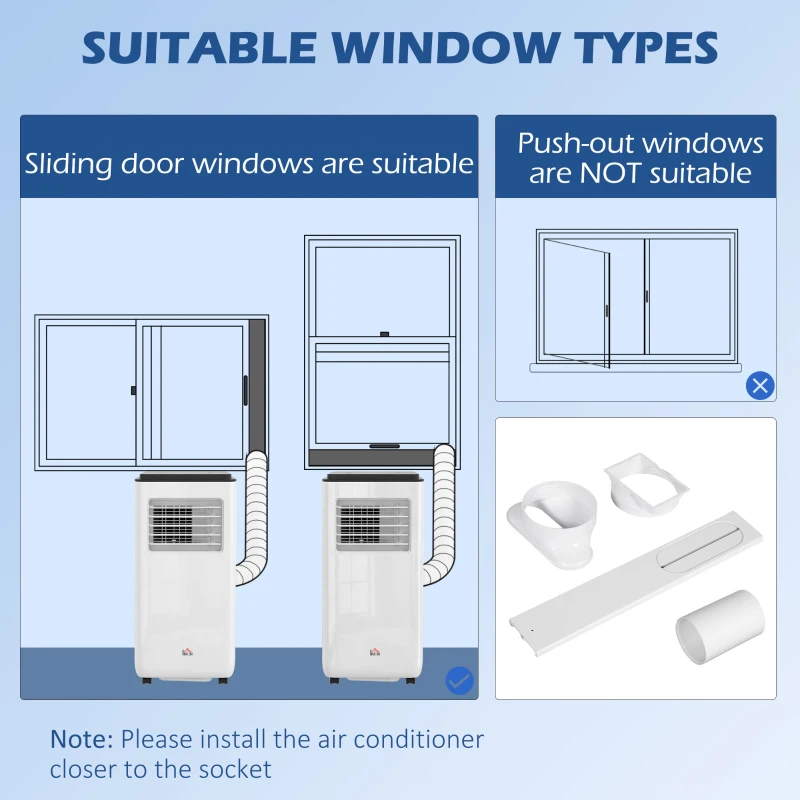 SUITABLE WINDOW TYPES

Sliding door windows are suitable

Push-out windows are NOT suitable

Note: Please install the air conditioner closer to the socket