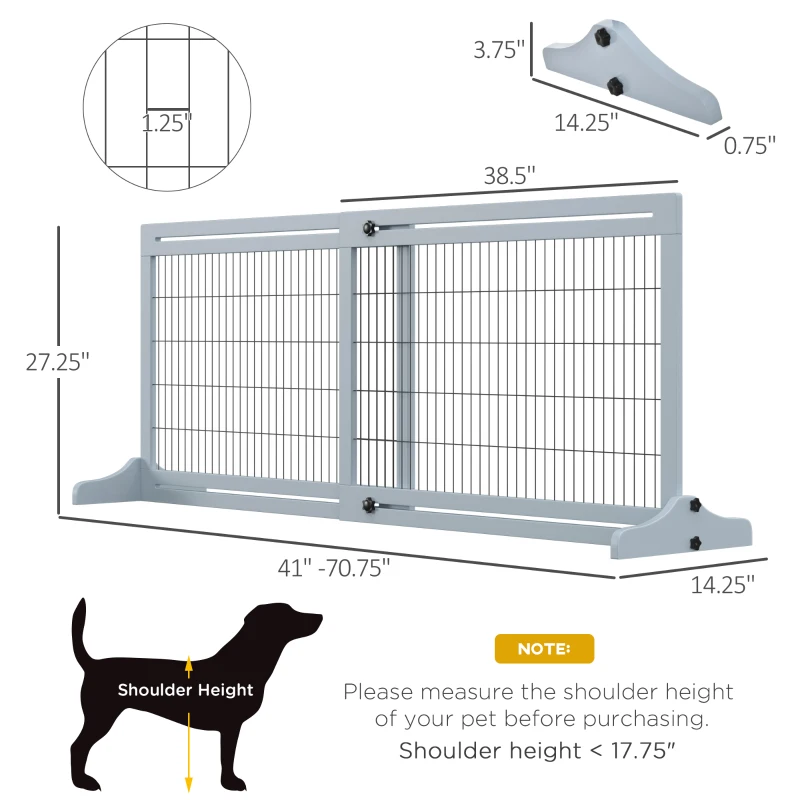 1.25"

3.75"

14.25"

0.75"

38.5"

27.25"

41" -70.75"

14.25"

Shoulder Height

NOTE:

Please measure the shoulder height of your pet before purchasing.

Shoulder height < 17.75"