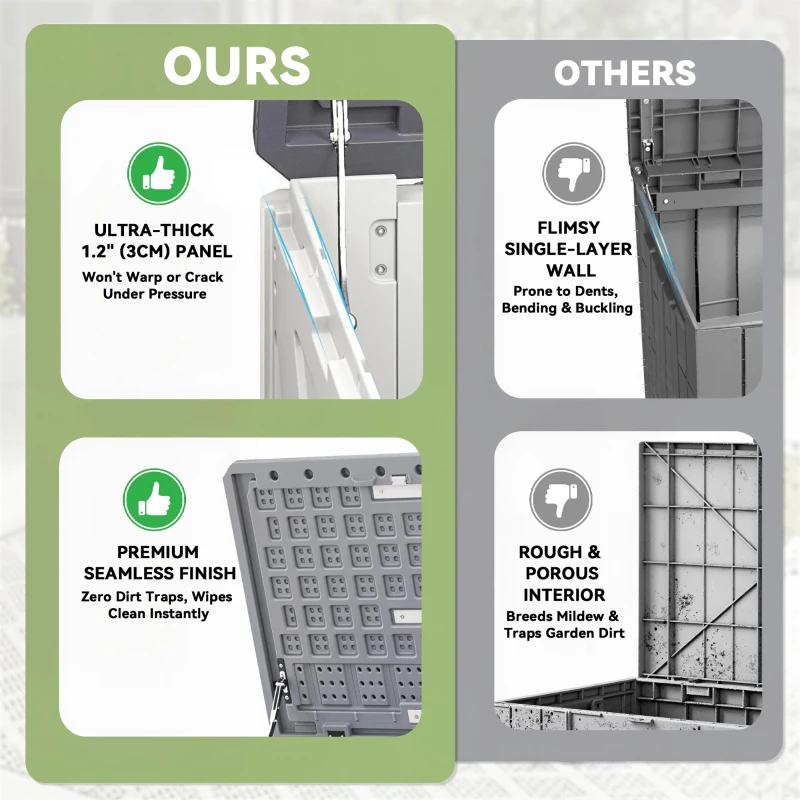 OURS

ULTRA-THICK 1.2" (3CM) PANEL
Won't Warp or Crack Under Pressure

PREMIUM SEAMLESS FINISH
Zero Dirt Traps, Wipes Clean Instantly

OTHERS

FLIMSY SINGLE-LAYER WALL
Prone to Dents, Bending & Buckling

ROUGH & POROUS INTERIOR
Breeds Mildew & Traps Garden Dirt