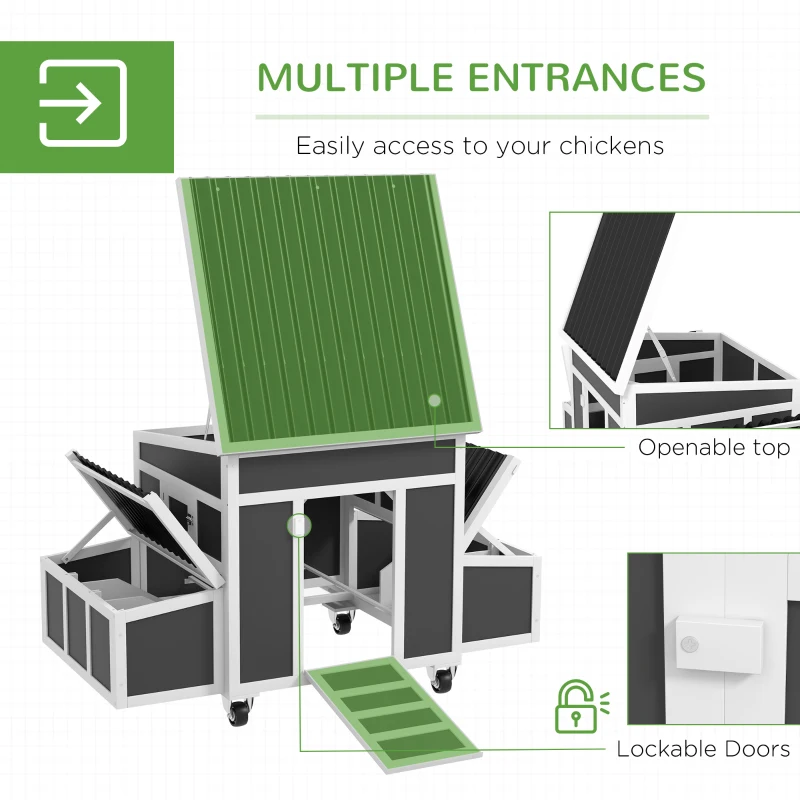 MULTIPLE ENTRANCES

Easily access to your chickens

Openable top

Lockable Doors