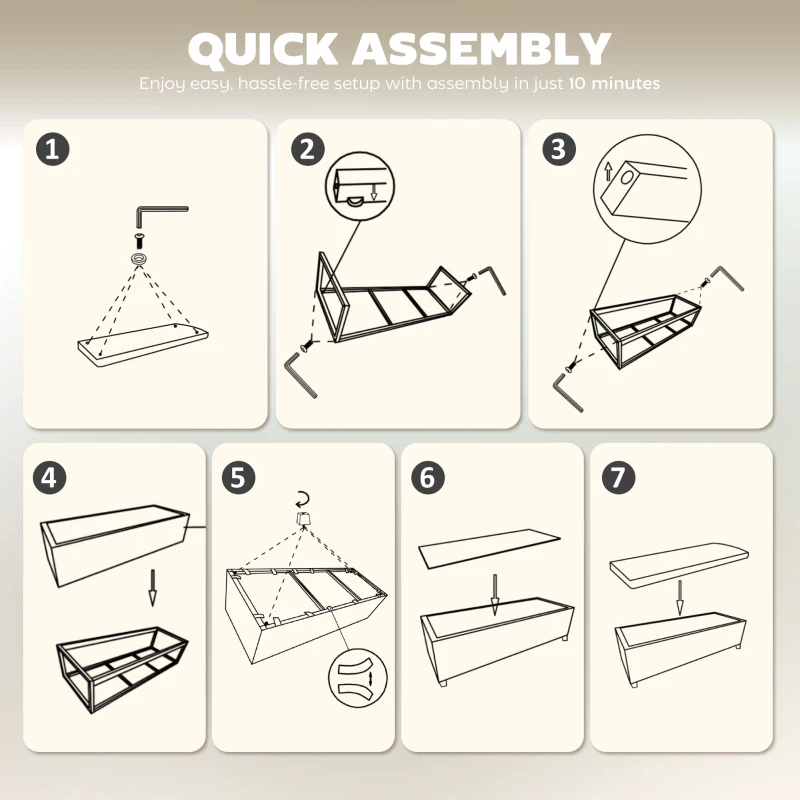 QUICK ASSEMBLY

Enjoy easy, hassle-free setup with assembly in just 10 minutes

1

2

3

4

5

6

7