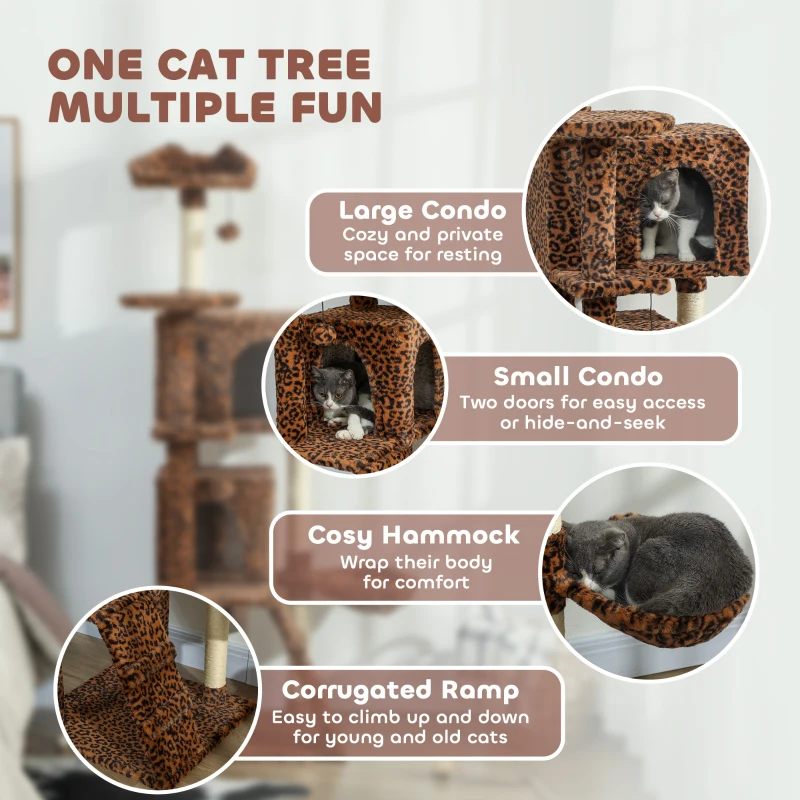 ONE CAT TREE
MULTIPLE FUN

Large Condo
Cozy and private space for resting

Small Condo
Two doors for easy access or hide-and-seek

Cosy Hammock
Wrap their body for comfort

Corrugated Ramp
Easy to climb up and down for young and old cats