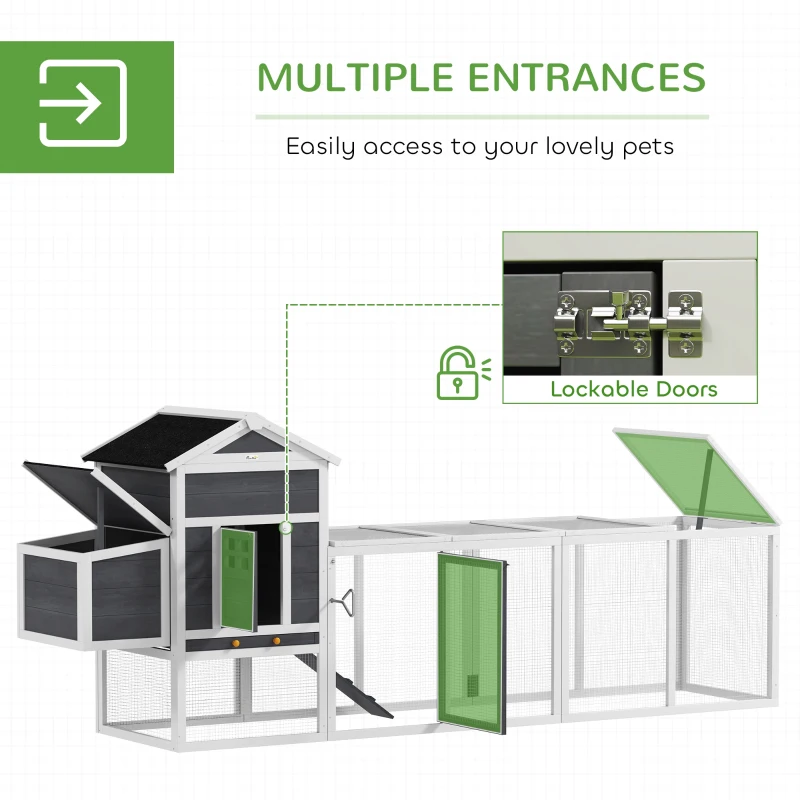 MULTIPLE ENTRANCES

Easily access to your lovely pets

Lockable Doors