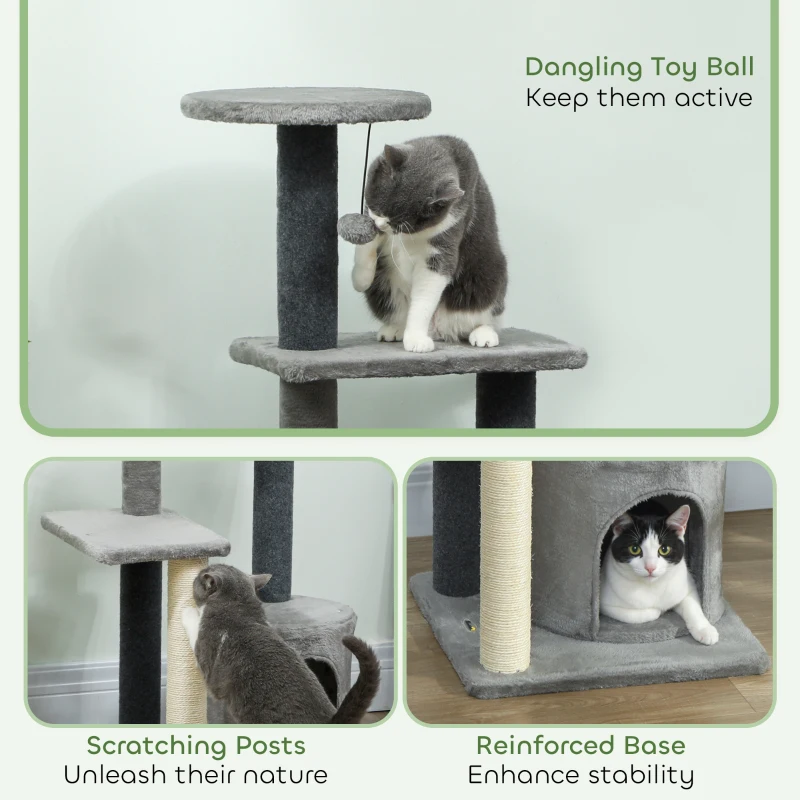 Dangling Toy Ball
Keep them active

Scratching Posts
Unleash their nature

Reinforced Base
Enhance stability