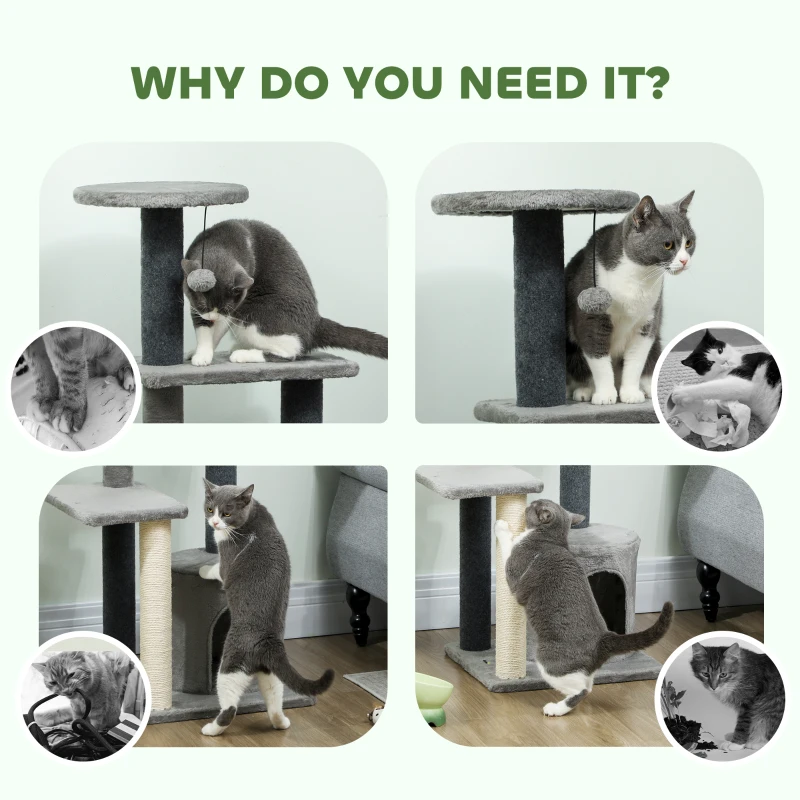 WHY DO YOU NEED IT?