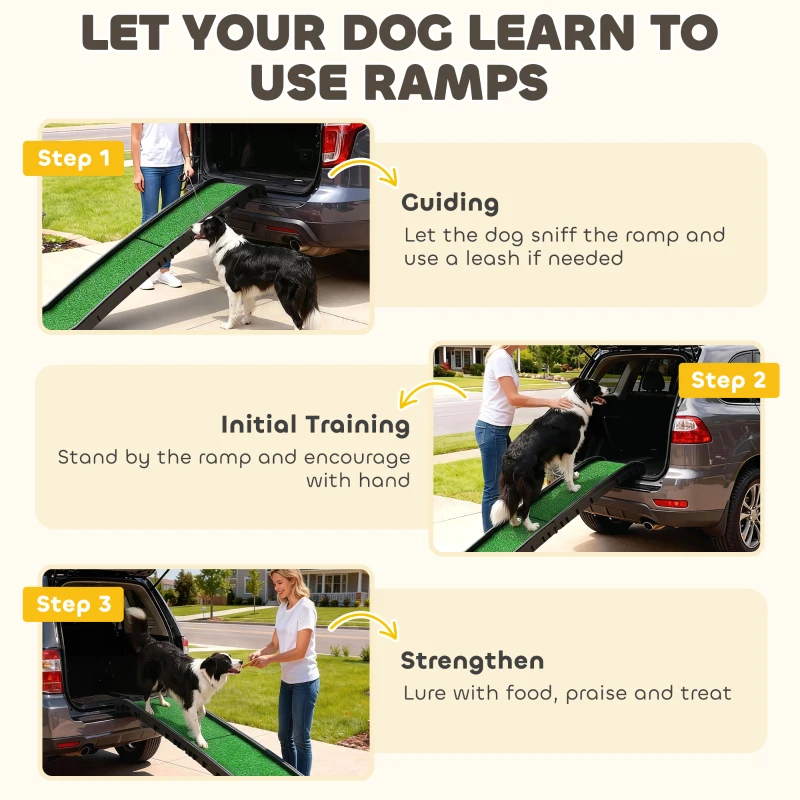 LET YOUR DOG LEARN TO USE RAMPS

Step 1

Guiding

Let the dog sniff the ramp and use a leash if needed

Step 2

Initial Training

Stand by the ramp and encourage with hand

Step 3

Strengthen

Lure with food, praise and treat