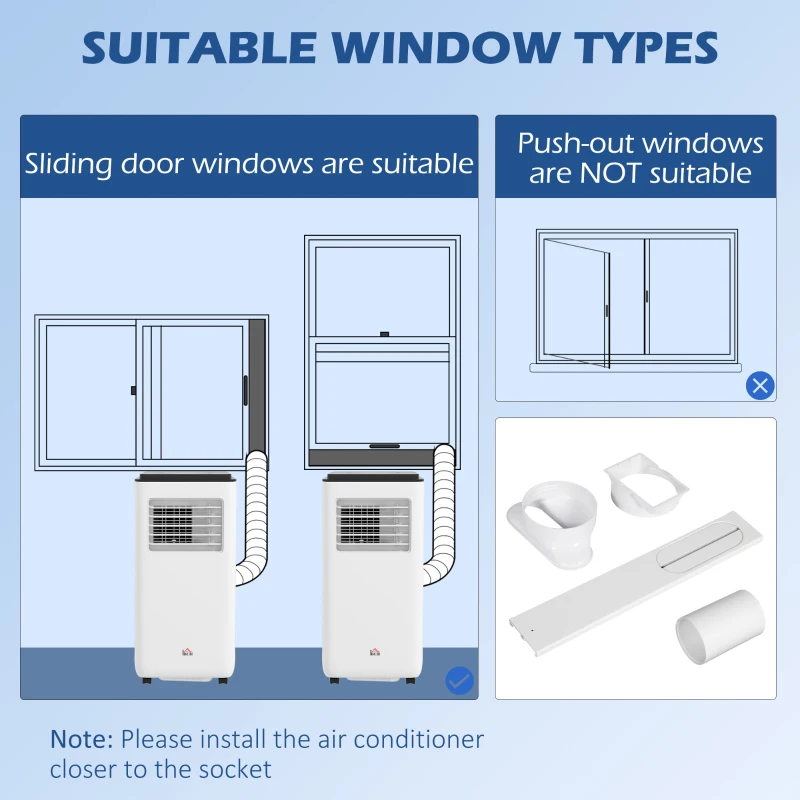 SUITABLE WINDOW TYPES

Sliding door windows are suitable

Push-out windows are NOT suitable

Note: Please install the air conditioner closer to the socket