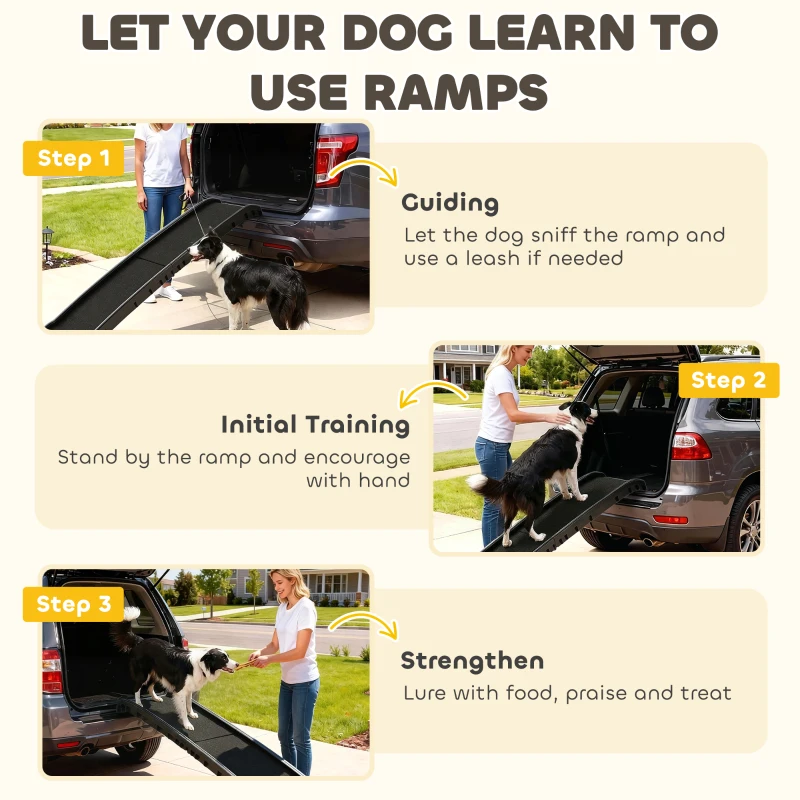 LET YOUR DOG LEARN TO USE RAMPS

Step 1

Guiding

Let the dog sniff the ramp and use a leash if needed

Step 2

Initial Training

Stand by the ramp and encourage with hand

Step 3

Strengthen

Lure with food, praise and treat