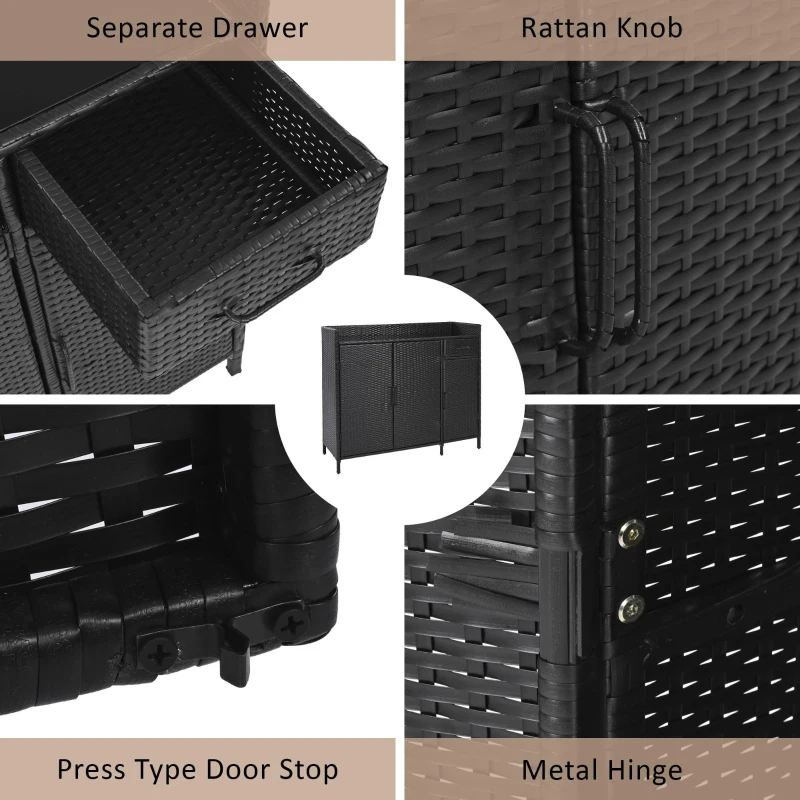 Separate Drawer

Rattan Knob

Press Type Door Stop

Metal Hinge