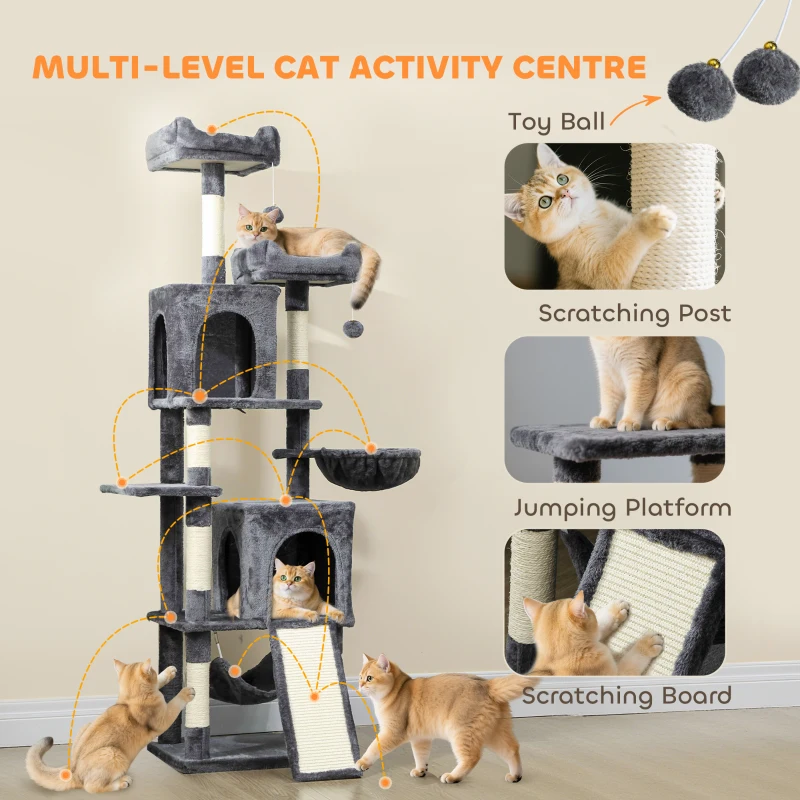 MULTI-LEVEL CAT ACTIVITY CENTRE

Toy Ball

Scratching Post

Jumping Platform

Scratching Board