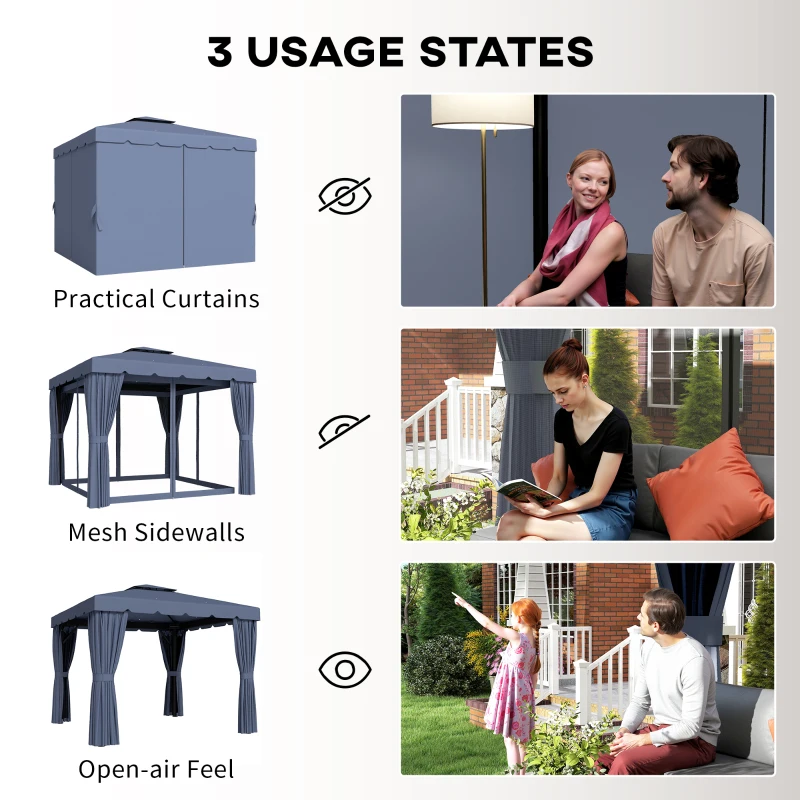 3 USAGE STATES

Practical Curtains

Mesh Sidewalls

Open-air Feel