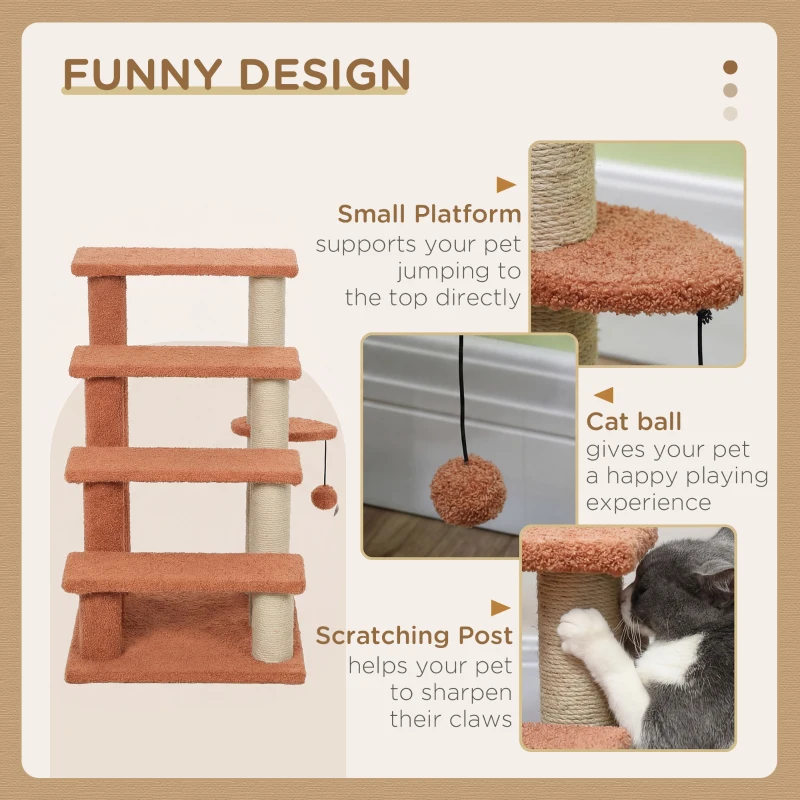 FUNNY DESIGN

Small Platform
supports your pet jumping to the top directly

Cat ball
gives your pet a happy playing experience

Scratching Post
helps your pet to sharpen their claws