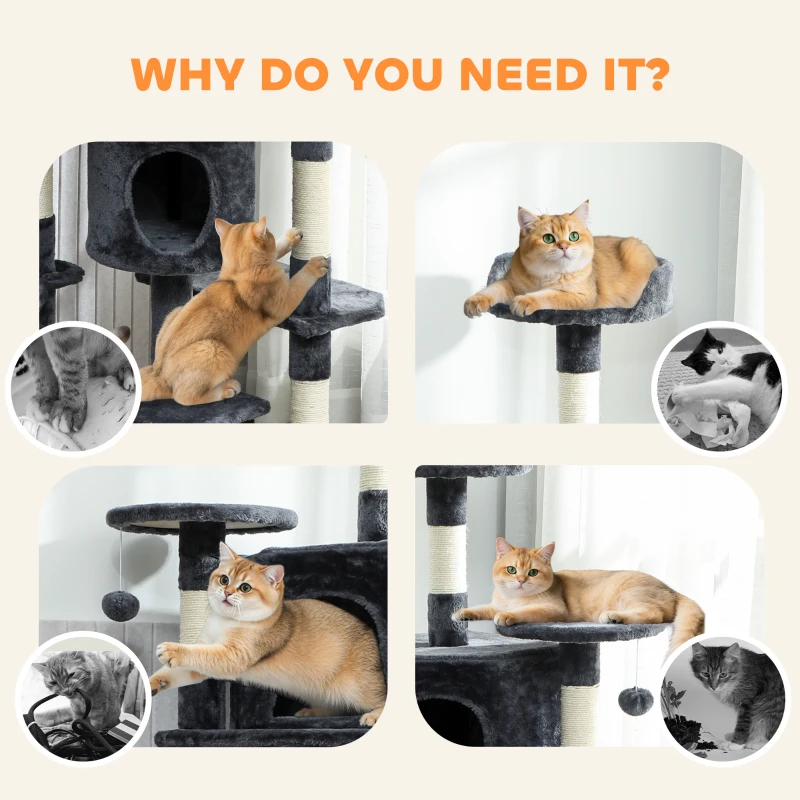 WHY DO YOU NEED IT?