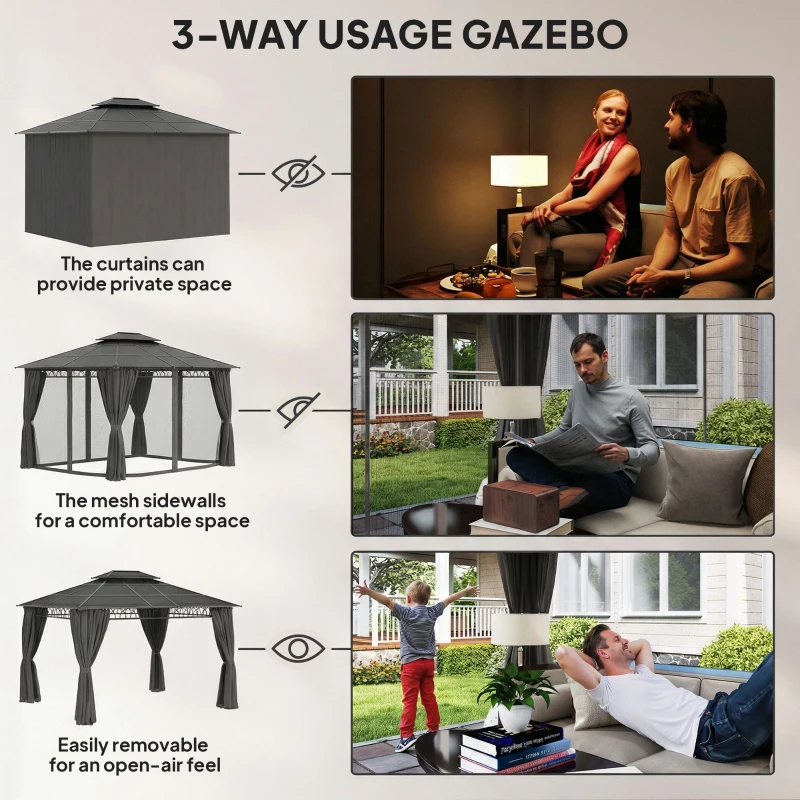 3-WAY USAGE GAZEBO

The curtains can provide private space

The mesh sidewalls for a comfortable space

Easily removable for an open-air feel