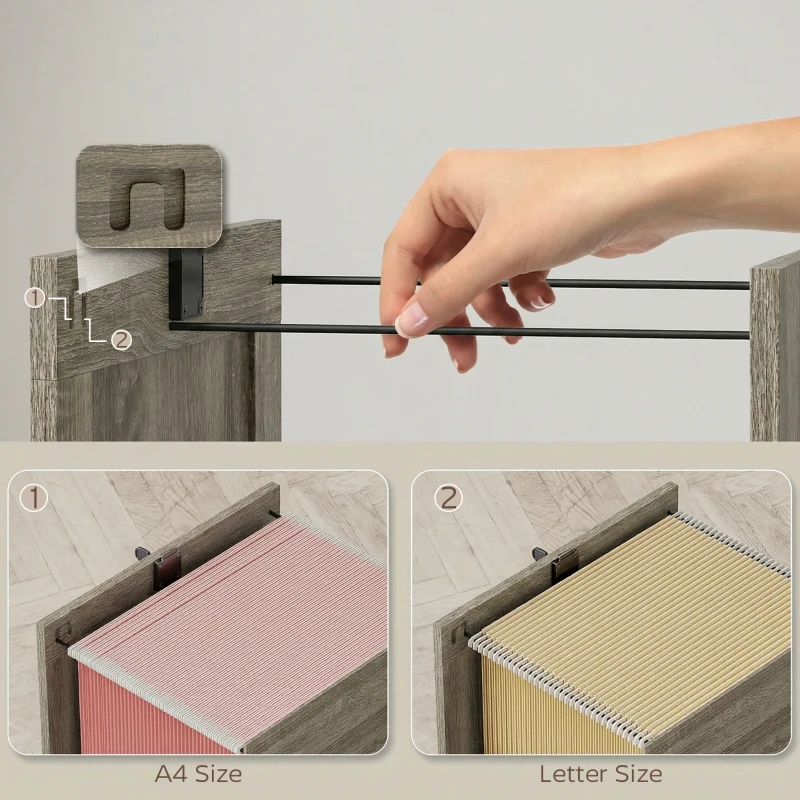 1
2

1
A4 Size

2
Letter Size