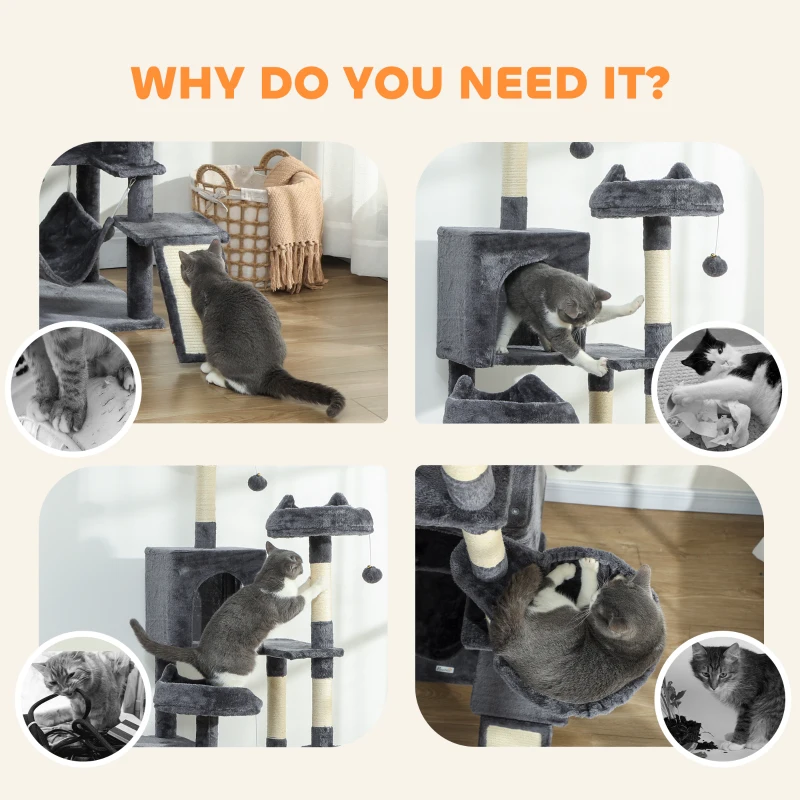 WHY DO YOU NEED IT?