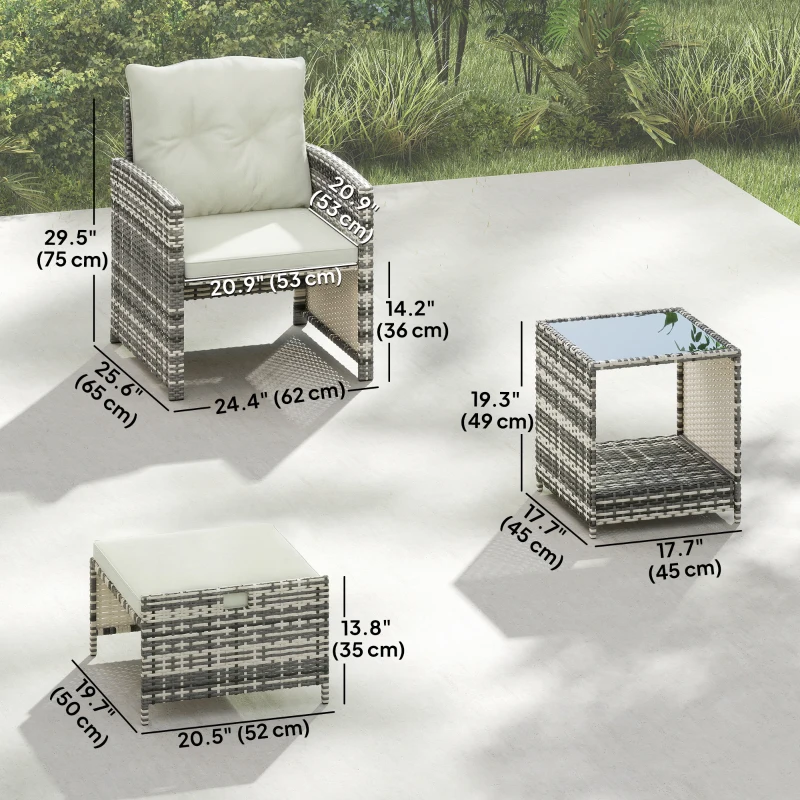 29.5"
(75 cm)

20.9"
(53 cm)

20.9" (53 cm)

14.2"
(36 cm)

25.6"
(65 cm)

24.4" (62 cm)

19.3"
(49 cm)

17.7"
(45 cm)

17.7"
(45 cm)

13.8"
(35 cm)

19.7"
(50 cm)

20.5" (52 cm)