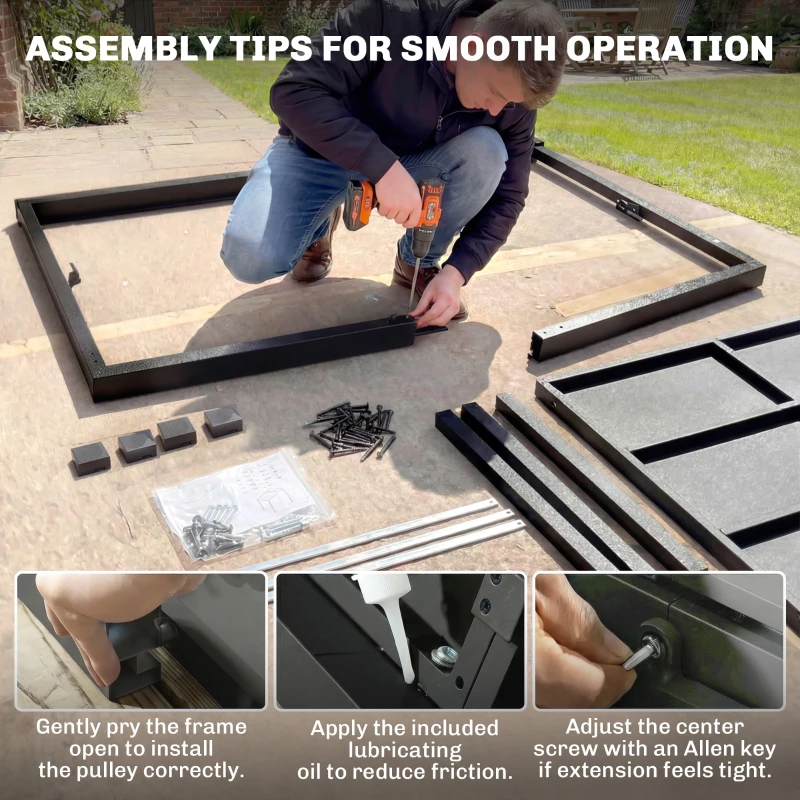 ASSEMBLY TIPS FOR SMOOTH OPERATION

Gently pry the frame open to install the pulley correctly.

Apply the included lubricating oil to reduce friction.

Adjust the center screw with an Allen key if extension feels tight.