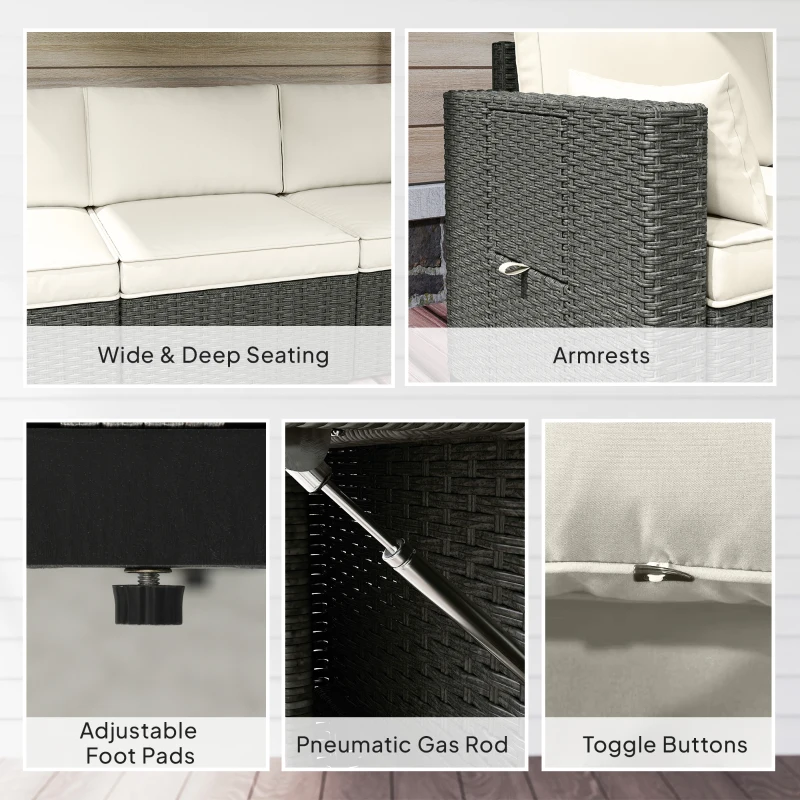 Wide & Deep Seating

Armrests

Adjustable Foot Pads

Pneumatic Gas Rod

Toggle Buttons