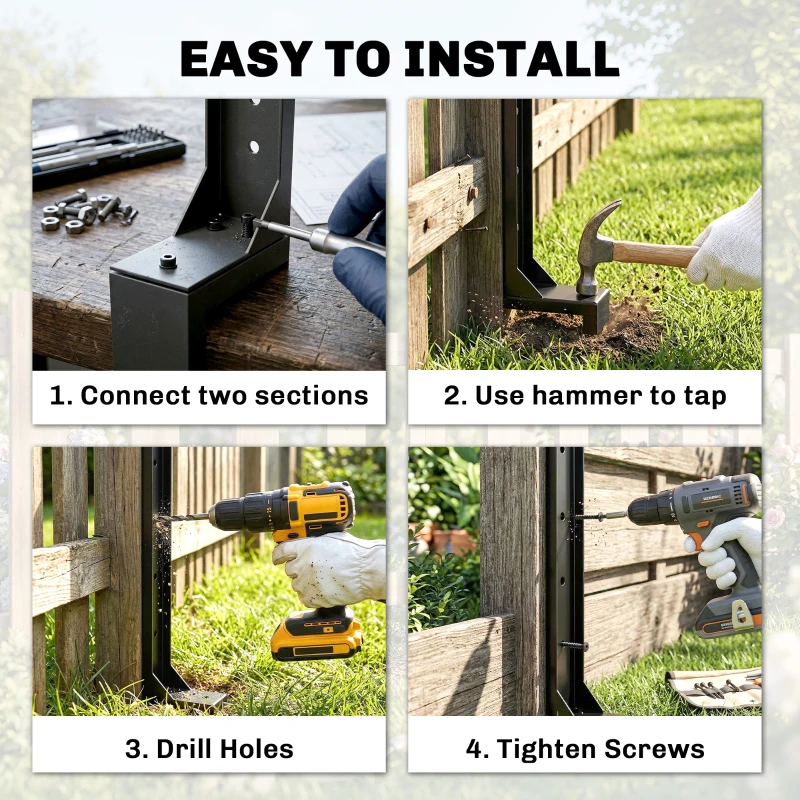 EASY TO INSTALL

1. Connect two sections

2. Use hammer to tap

3. Drill Holes

4. Tighten Screws