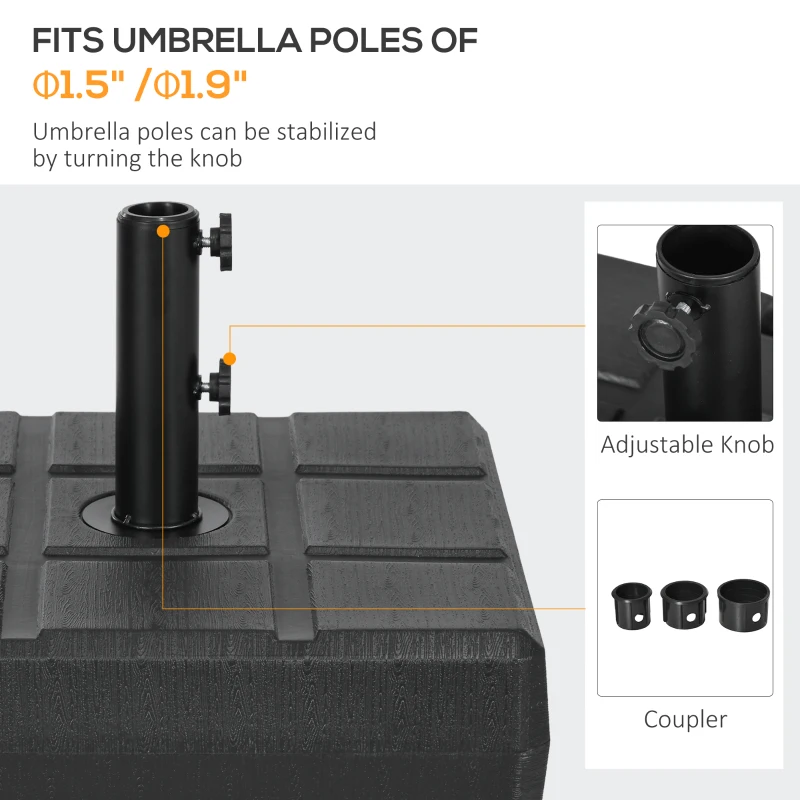 FITS UMBRELLA POLES OF
Φ1.5" /Φ1.9"

Umbrella poles can be stabilized by turning the knob

Adjustable Knob

Coupler