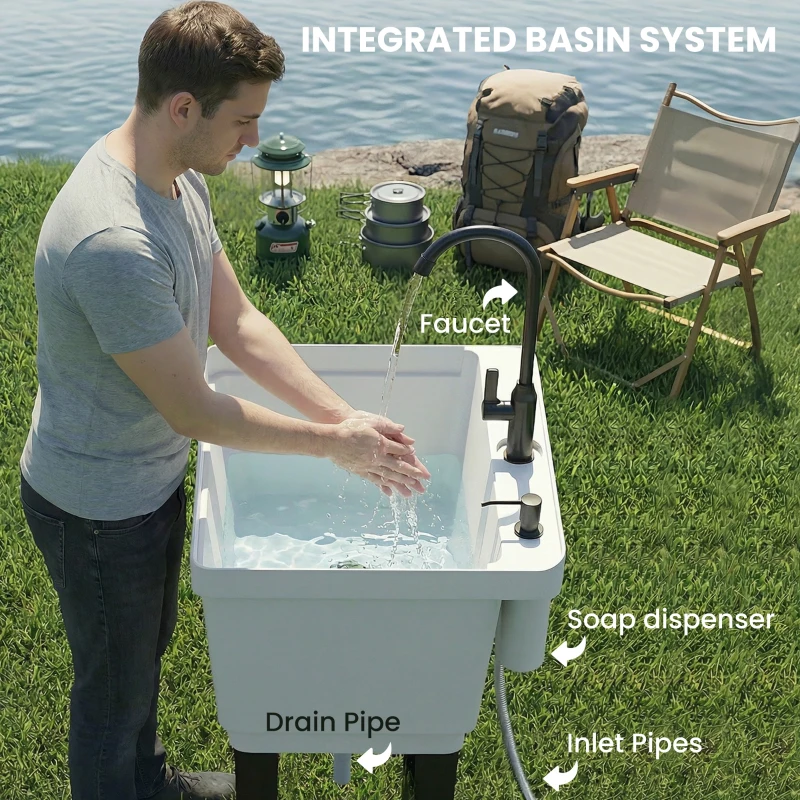 INTEGRATED BASIN SYSTEM

Faucet

Soap dispenser

Drain Pipe

Inlet Pipes