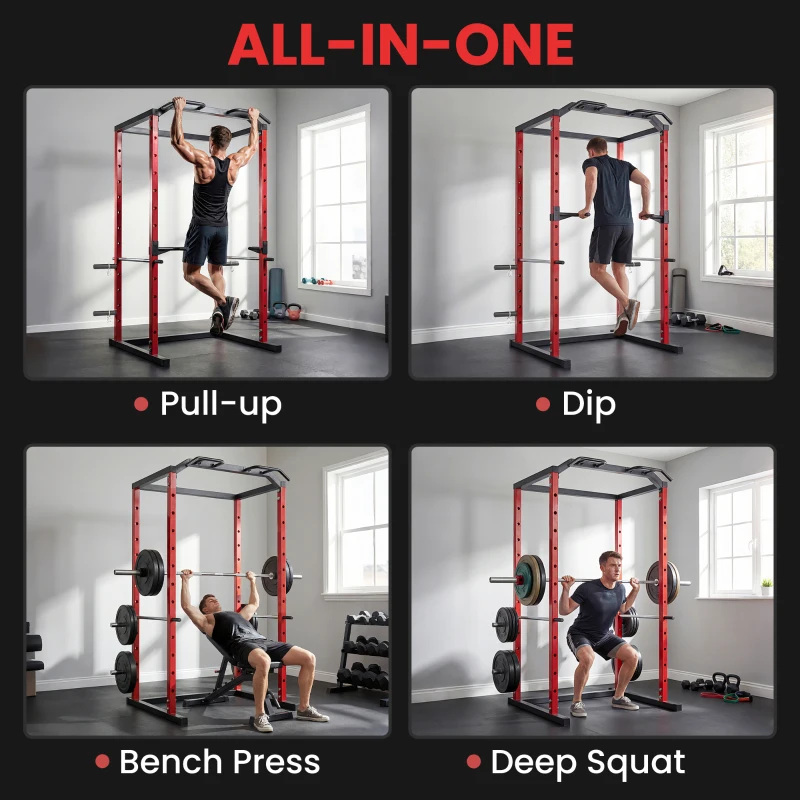 ALL-IN-ONE

• Pull-up

• Dip

• Bench Press

• Deep Squat