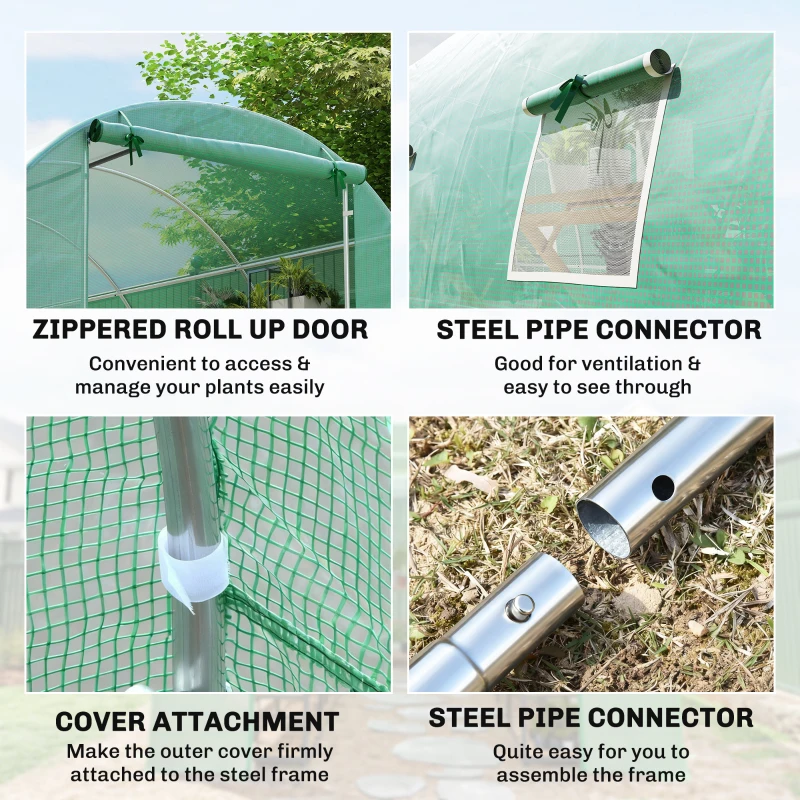 ZIPPERED ROLL UP DOOR
Convenient to access & manage your plants easily

STEEL PIPE CONNECTOR
Good for ventilation & easy to see through

COVER ATTACHMENT
Make the outer cover firmly attached to the steel frame

STEEL PIPE CONNECTOR
Quite easy for you to assemble the frame