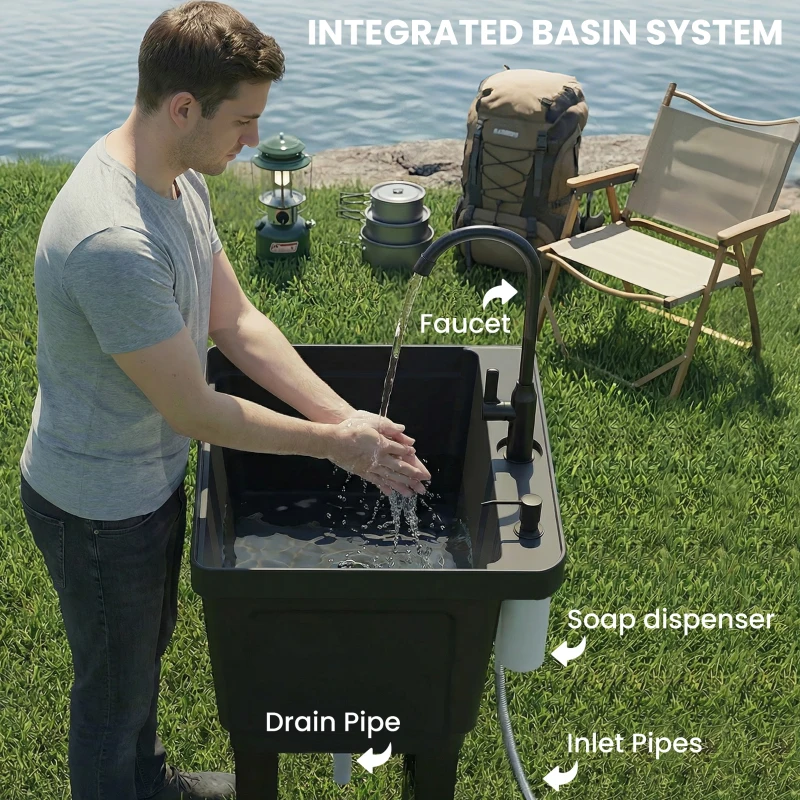 INTEGRATED BASIN SYSTEM

Faucet

Soap dispenser

Drain Pipe

Inlet Pipes