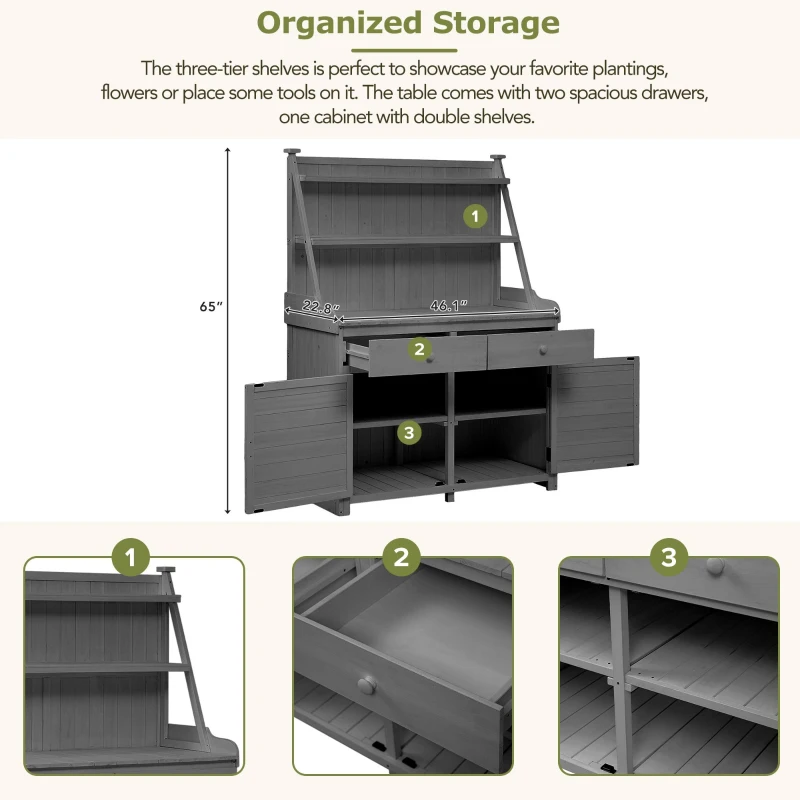 Organized Storage

The three-tier shelves is perfect to showcase your favorite plantings, flowers or place some tools on it. The table comes with two spacious drawers, one cabinet with double shelves.

65"

22.8"

46.1"

1

2

3

1

2

3