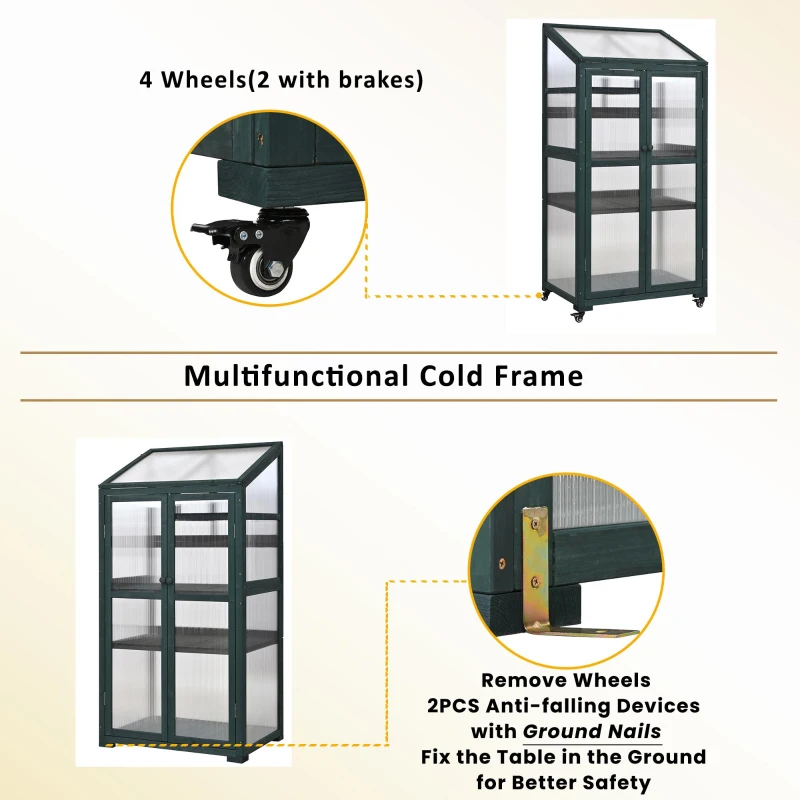 4 Wheels(2 with brakes)

Multifunctional Cold Frame

Remove Wheels
2PCS Anti-falling Devices with Ground Nails
Fix the Table in the Ground for Better Safety