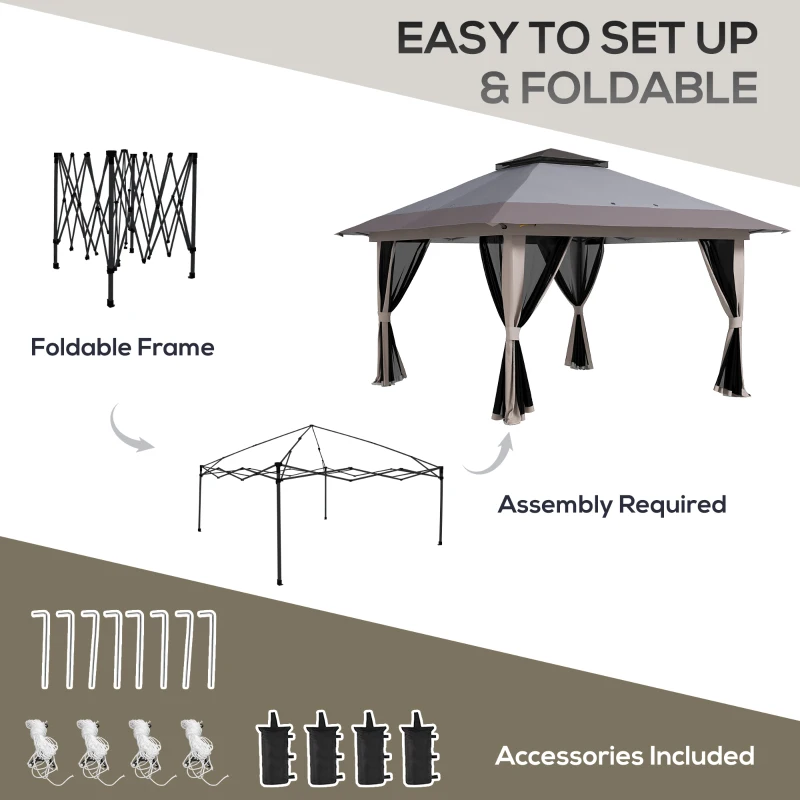 EASY TO SET UP
& FOLDABLE

Foldable Frame

Assembly Required

Accessories Included