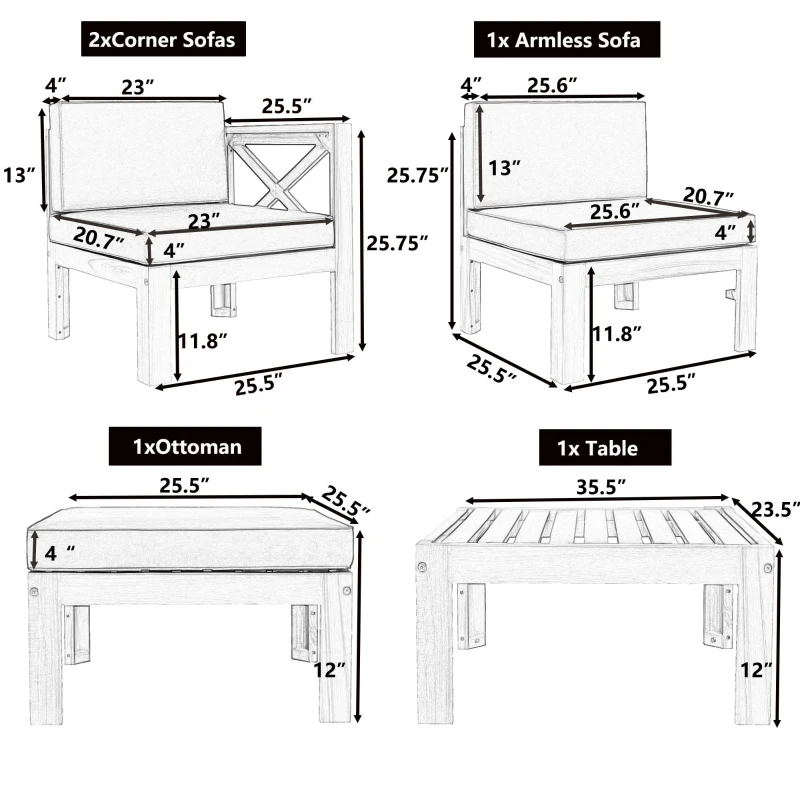 2xCorner Sofas

4″
23″
25.5″
13″
23″
20.7″
4″
25.75″
11.8″
25.5″

1x Armless Sofa

4″
25.6″
25.75″
13″
20.7″
25.6″
4″
11.8″
25.5″
25.5″

1xOttoman

25.5″
25.5″
4 ″
12″

1x Table

35.5″
23.5″
12″