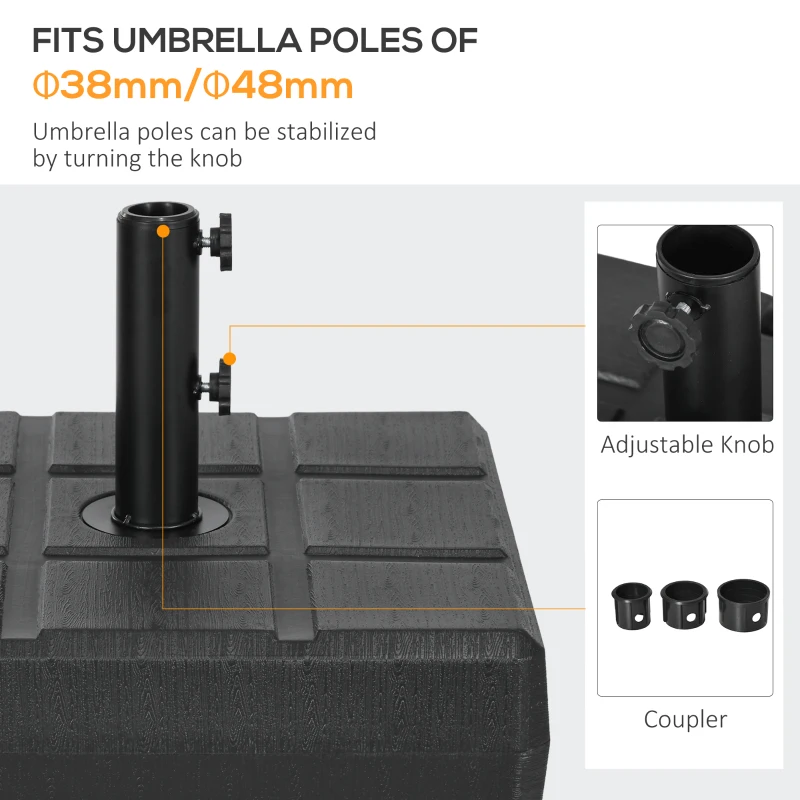 FITS UMBRELLA POLES OF
Φ38mm/Φ48mm

Umbrella poles can be stabilized by turning the knob

Adjustable Knob

Coupler