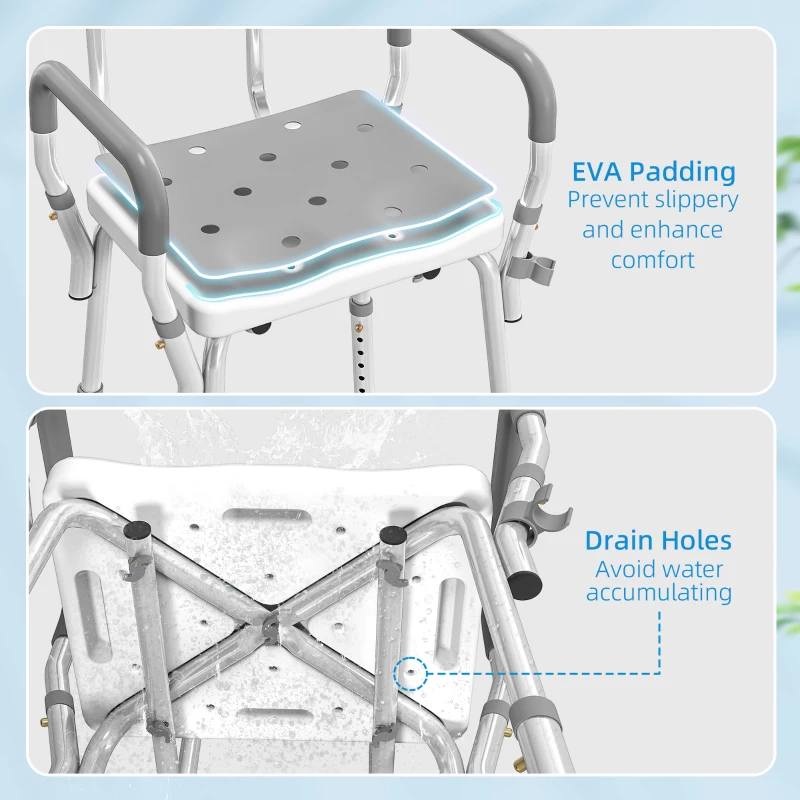 EVA Padding
Prevent slippery and enhance comfort

Drain Holes
Avoid water accumulating