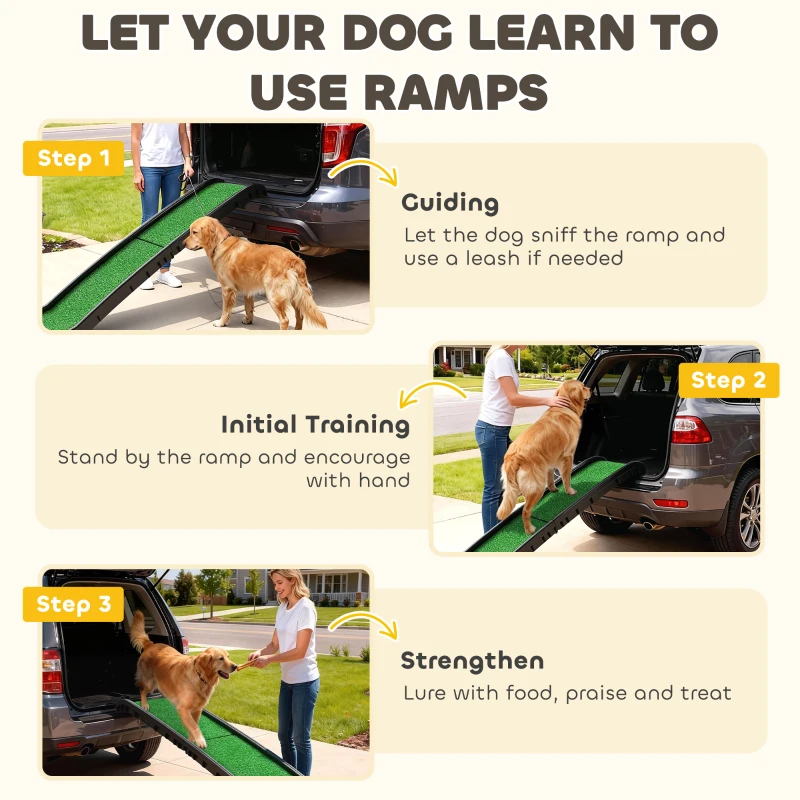 LET YOUR DOG LEARN TO USE RAMPS

Step 1

Guiding

Let the dog sniff the ramp and use a leash if needed

Step 2

Initial Training

Stand by the ramp and encourage with hand

Step 3

Strengthen

Lure with food, praise and treat