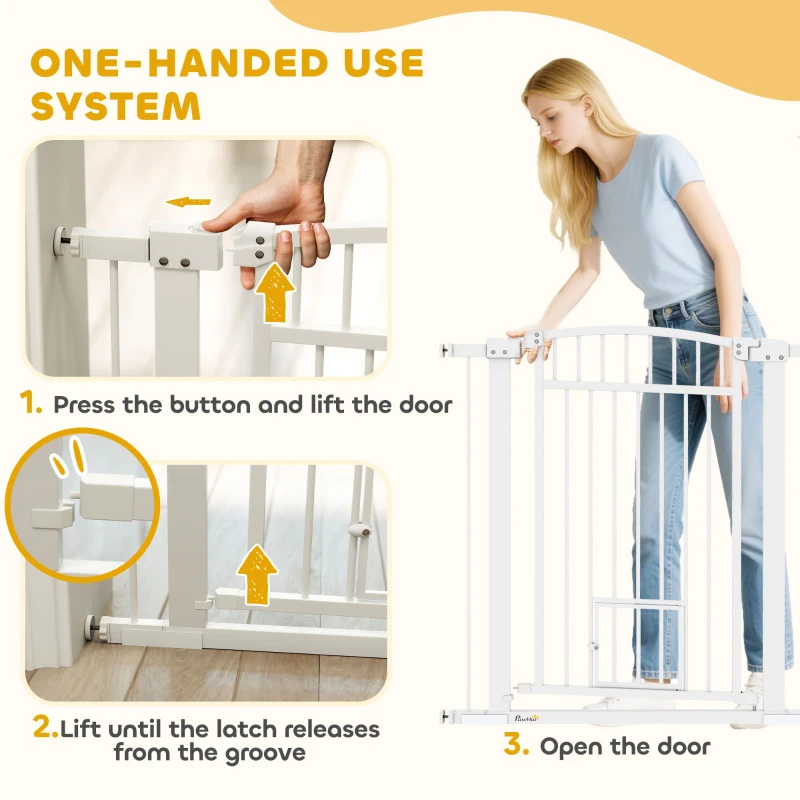 ONE-HANDED USE SYSTEM

1. Press the button and lift the door

2. Lift until the latch releases from the groove

PawHut

3. Open the door