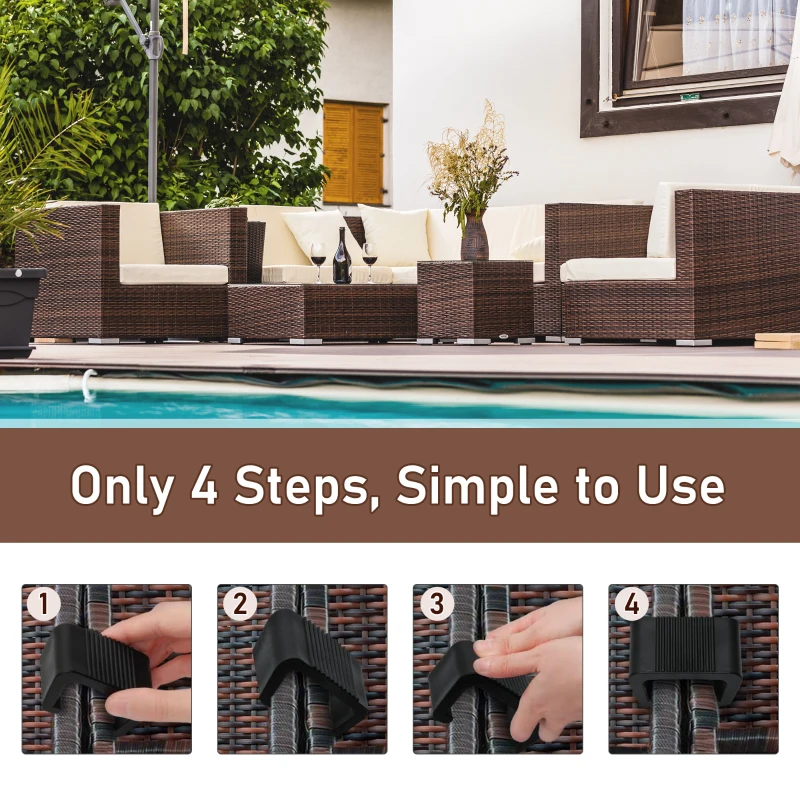 Only 4 Steps, Simple to Use

1

2

3

4