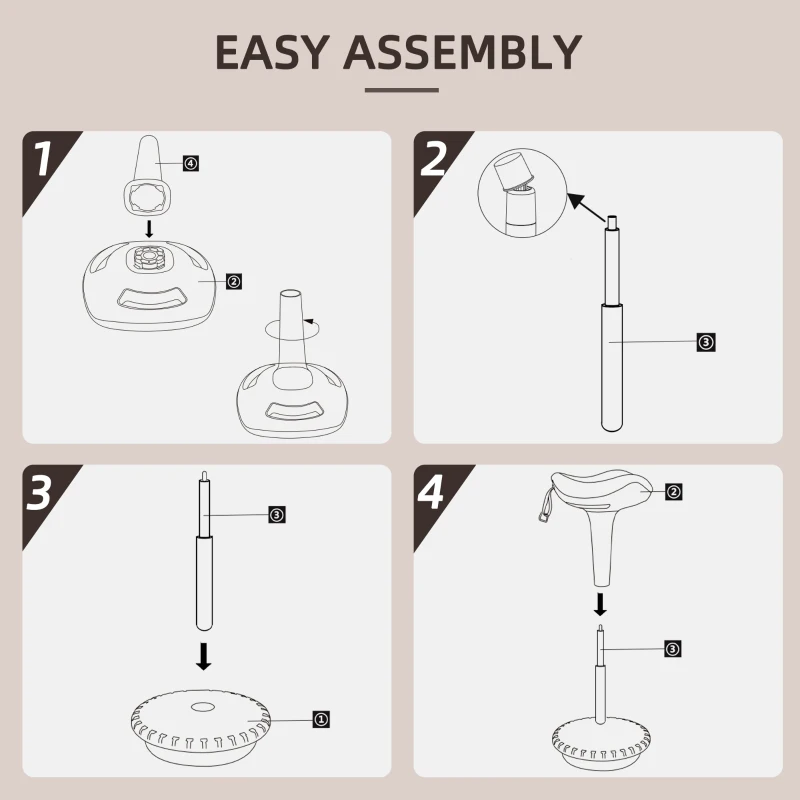 EASY ASSEMBLY

1
④
②

2
③

3
③
①

4
②
③