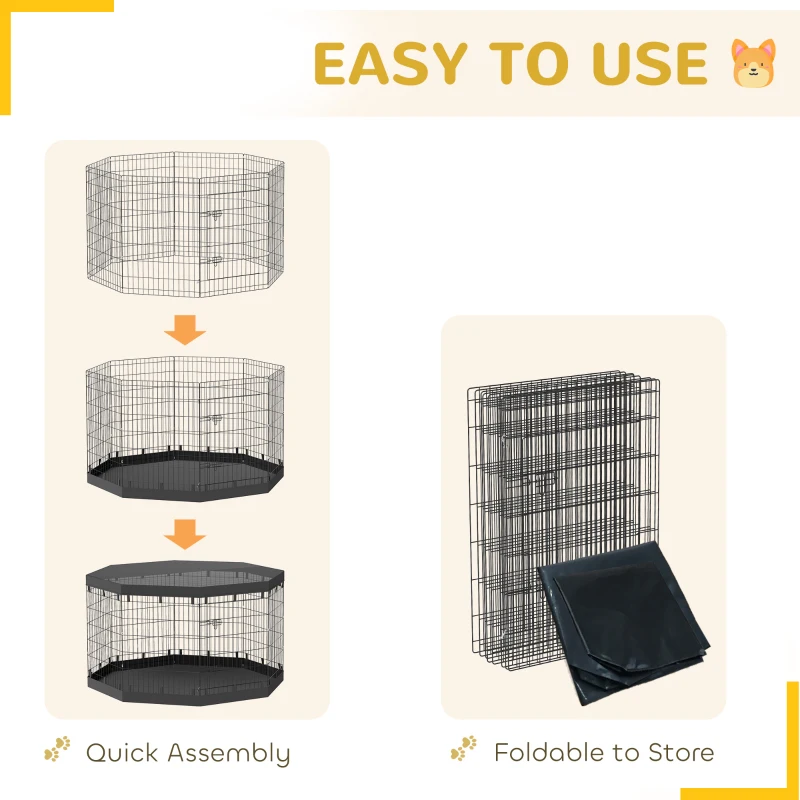 EASY TO USE

Quick Assembly

Foldable to Store