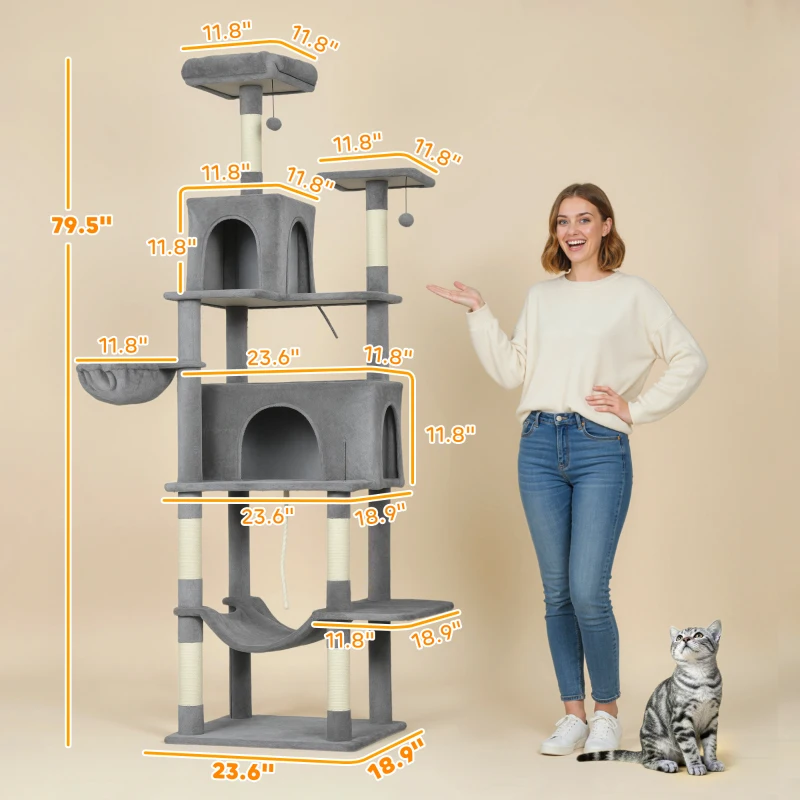 11.8"
11.8"
11.8"
11.8"
11.8"
11.8"
79.5"
11.8"
11.8"
23.6"
11.8"
11.8"
23.6"
18.9"
11.8"
18.9"
23.6"
18.9"