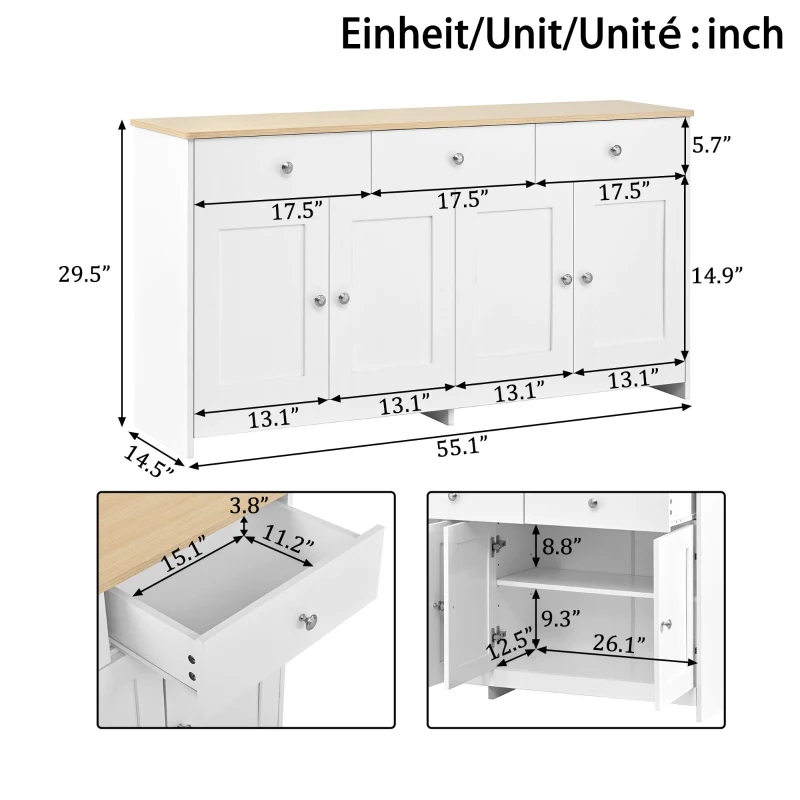 Einheit/Unit/Unité : inch

5.7”
17.5”
17.5”
17.5”
29.5”
14.9”
13.1”
13.1”
13.1”
13.1”
14.5”
55.1”

3.8”
15.1”
11.2”

8.8”
9.3”
12.5”
26.1”